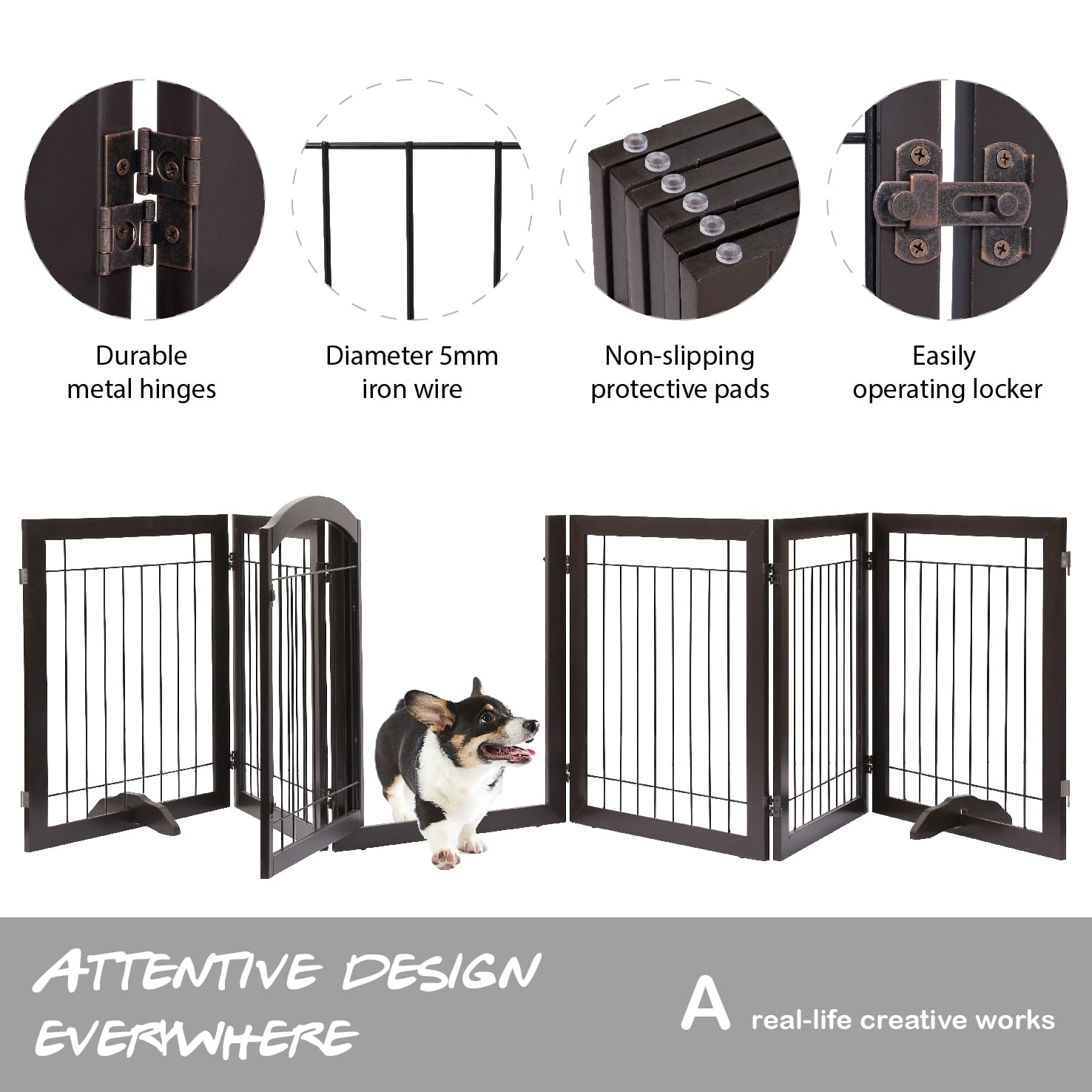 Durable metal hinges

Diameter 5mm iron wire

Non-slipping protective pads

Easily operating locker

ATTENTIVE DESIGN EVERYWHERE

A real-life creative works