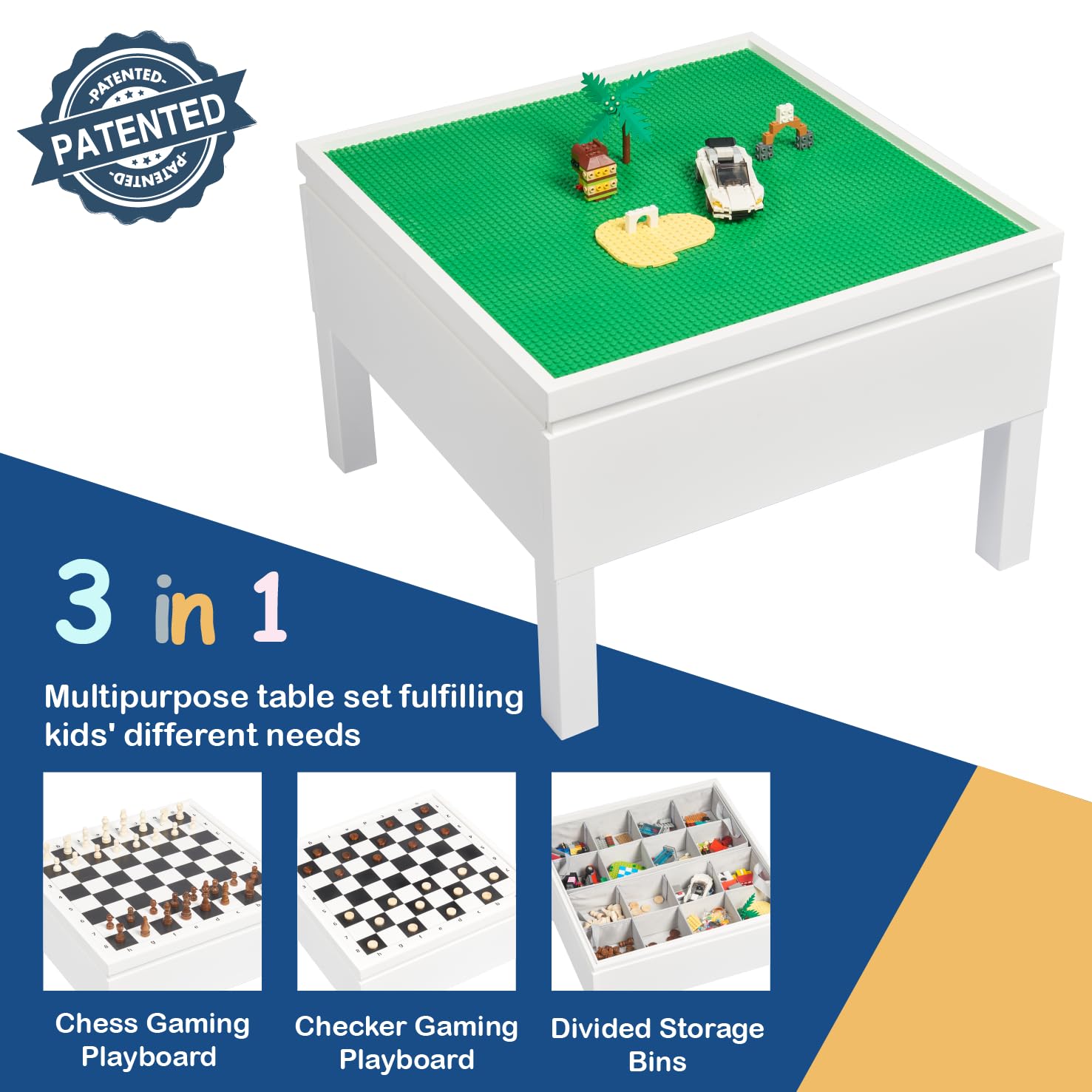 -PATENTED-
PATENTED
-PATENTED-

3 in 1

Multipurpose table set fulfilling kids' different needs

Chess Gaming Playboard

Checker Gaming Playboard

Divided Storage Bins